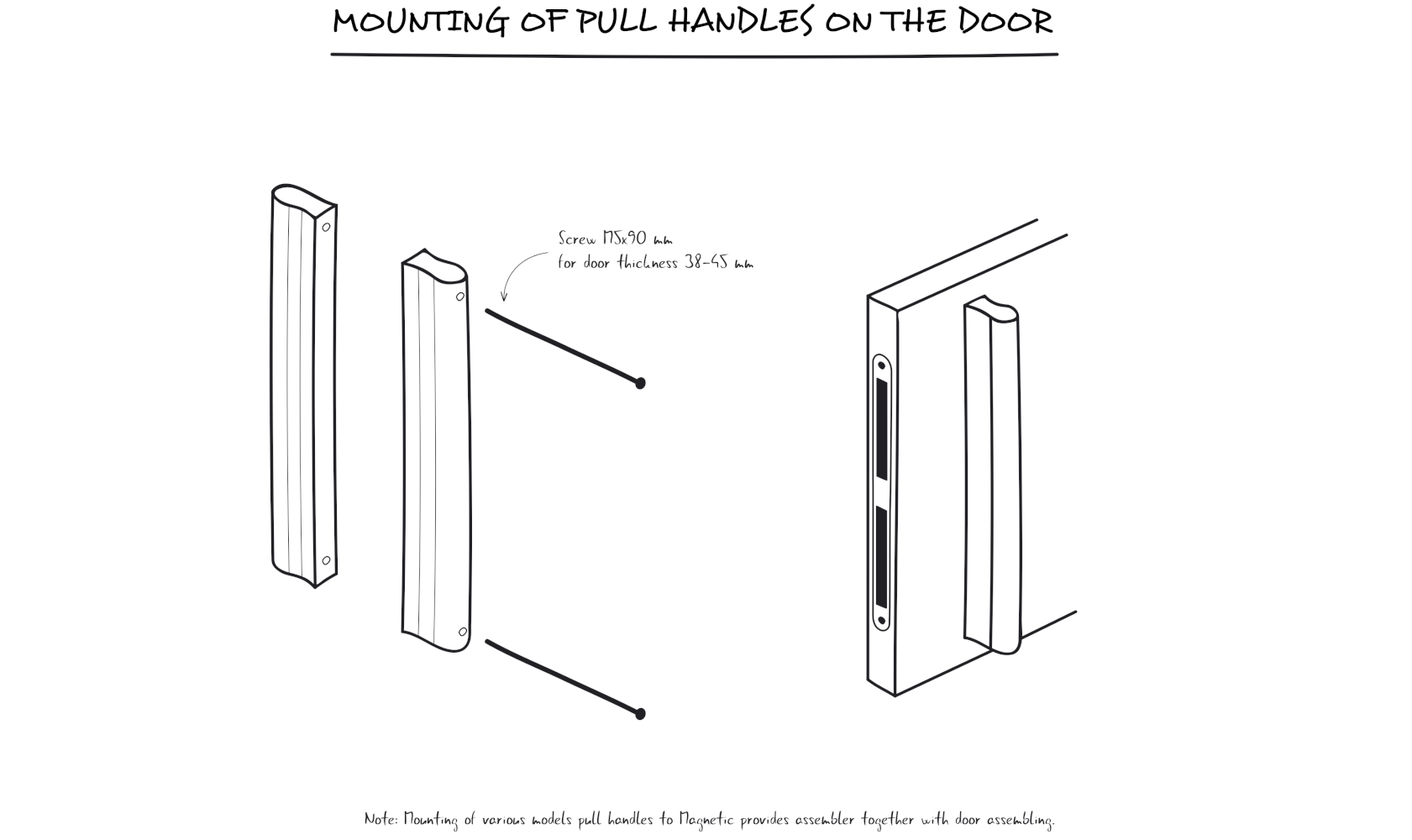 MOUNTING OF PULL HANDLES ON THE DOOR

Screw M5x90 mm
for door thickness 38-45 mm

Note: Mounting of various models pull handles to Magnetic provides assembler together with door assembling.